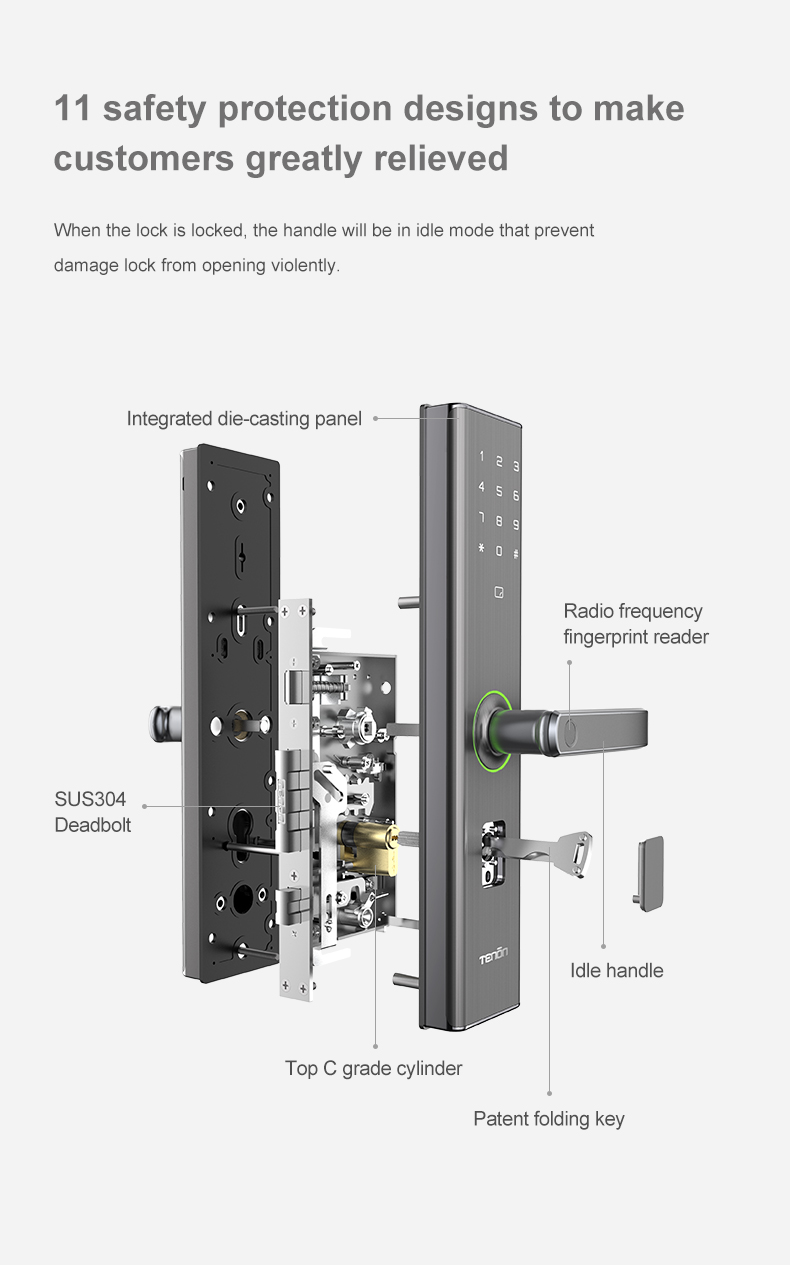 11 safety protection designs to make customers greatly relieved

When the lock is locked, the handle will be in idle mode that prevent damage lock from opening violently.

Integrated die-casting panel

1 2 3
4 5 6
7 8 9
* 0 #

Radio frequency fingerprint reader

SUS304 Deadbolt

TENON

Idle handle

Top C grade cylinder

Patent folding key